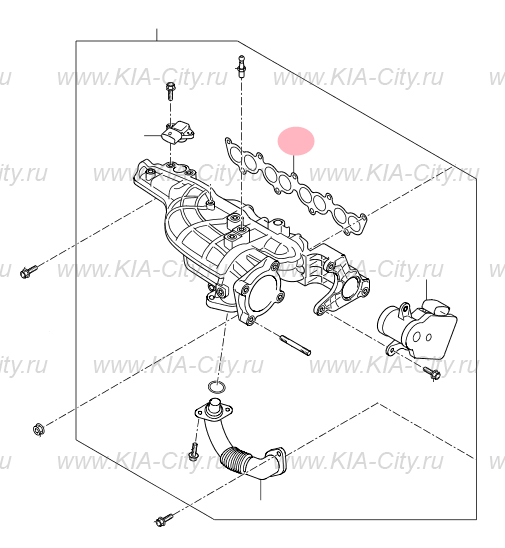 u www.KIA-City.ru www.KIA-City.ru w
ity.ru www.KIA-City.ru www.KIA-City.ru
u www.KIA-City.ru www.KIA-City.ru w
ity.ru www.KIA-City.ru www.KIA-City.ru
u www.KIA-City.ru www.KIA-City.ru w