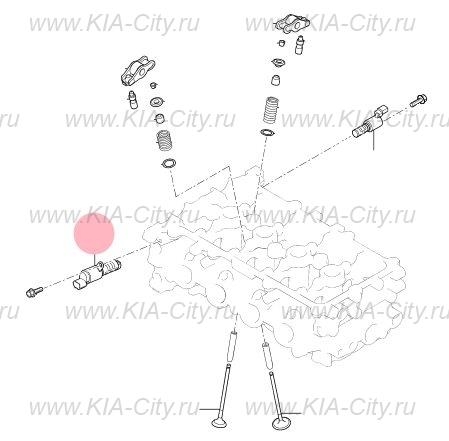 www.KIA-City.ru www.KIA-City.ru
ru www.KIA-City.ru www.KIA-City.ru
www.KIA-City.ru www.KIA-City.ru
ru www.KIA-City.ru www.KIA-City.ru
www.KIA-City.ru www.KIA-City.ru